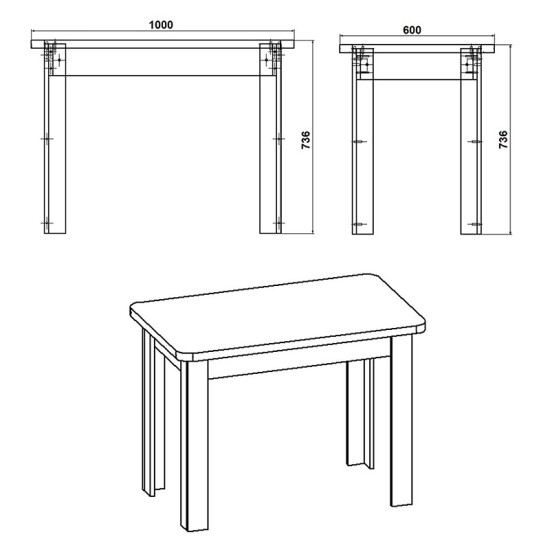 1000
736
600
736