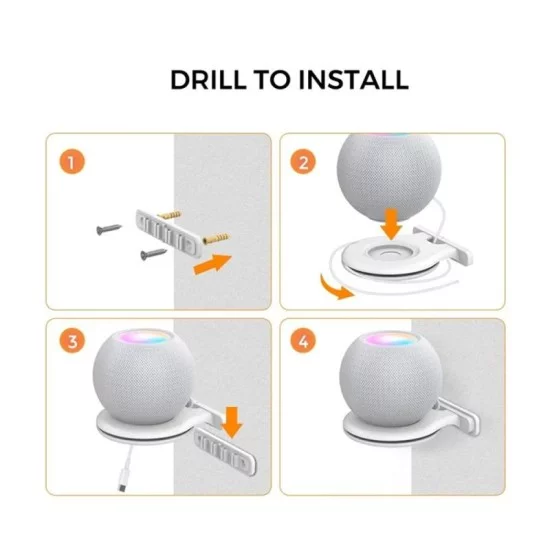 DRILL TO INSTALL

1

2

3

4